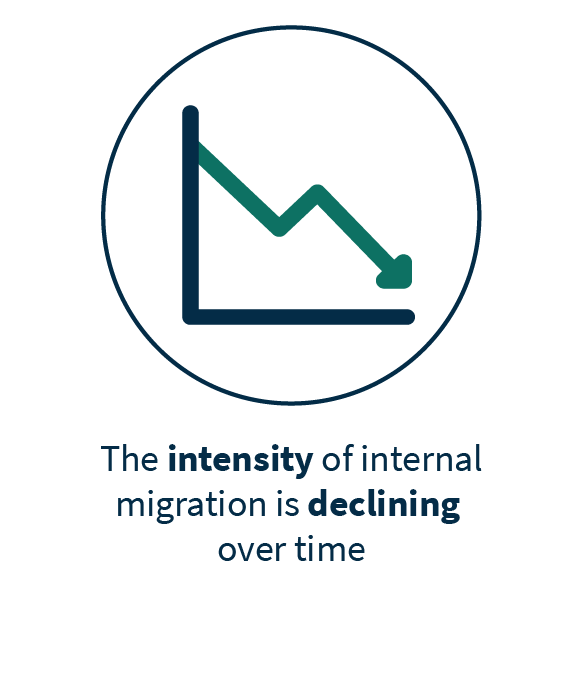 The intensity of internal migration is declining over time