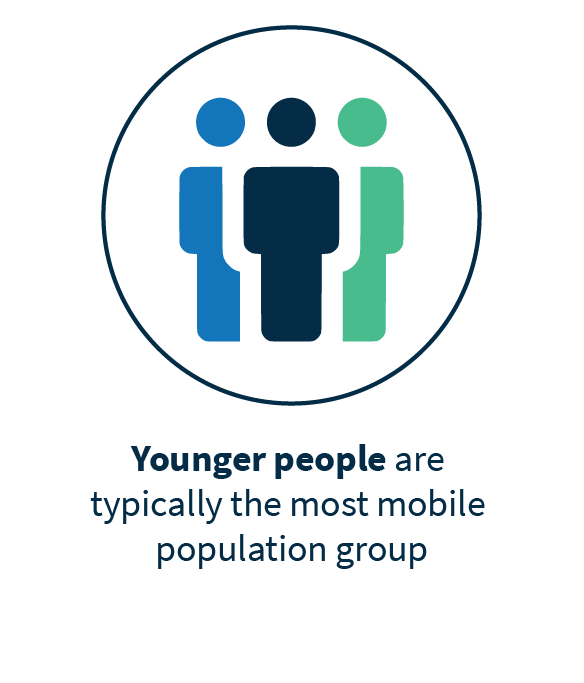 Younger people are typically the most mobile population group