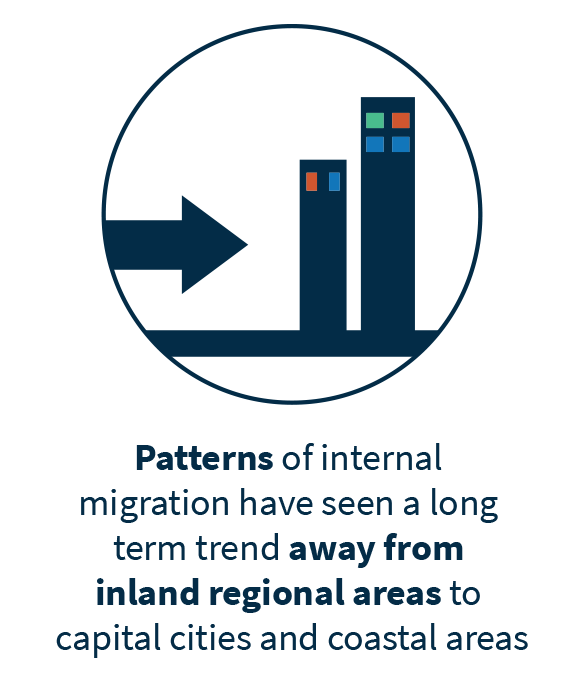 Patterns of internal migration have seen a long term trend away from inland regional areas to capital cities and coastal areas